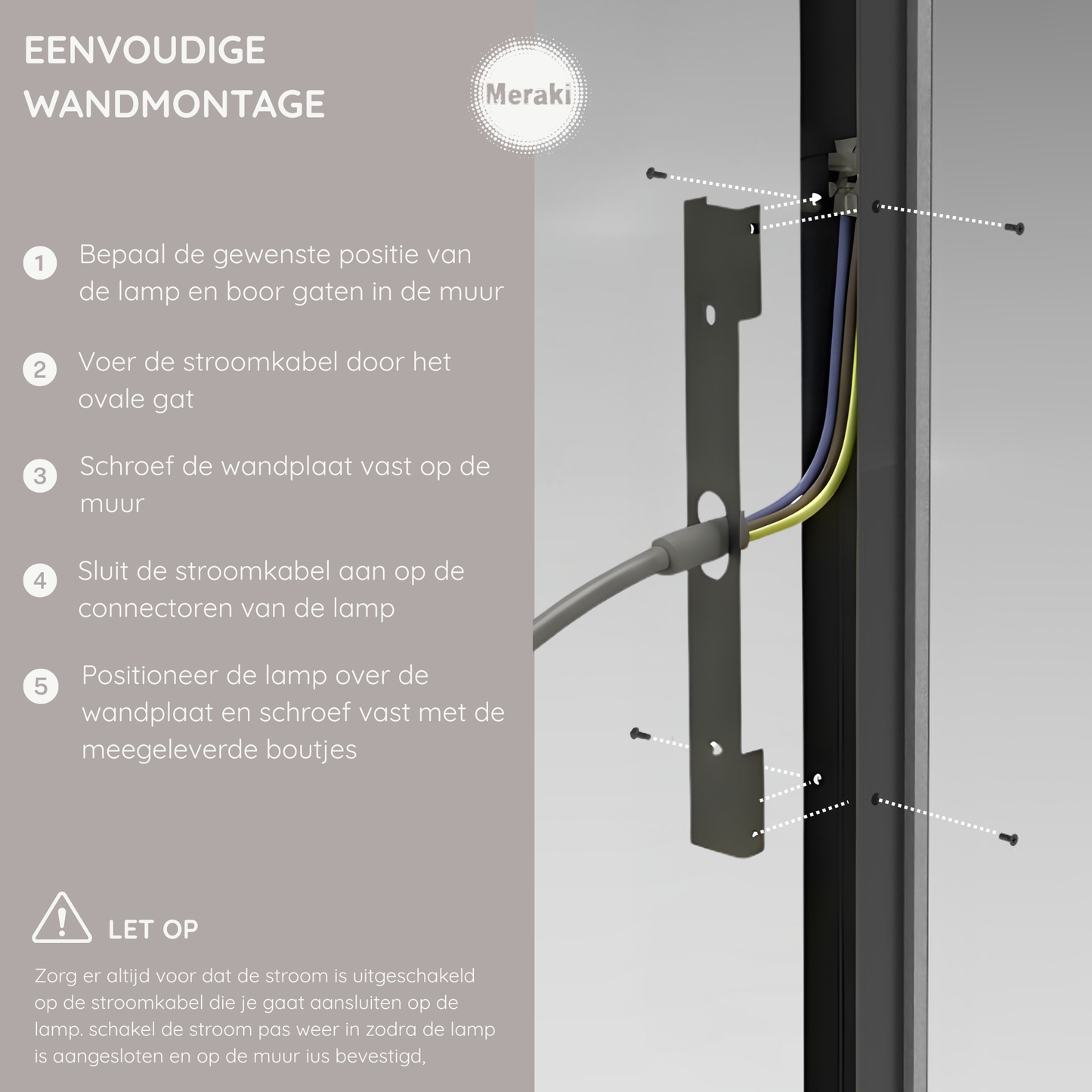 EENVOUDIGE WANDMONTAGE

Meraki

1 Bepaal de gewenste positie van de lamp en boor gaten in de muur

2 Voer de stroomkabel door het ovale gat

3 Schroef de wandplaat vast op de muur

4 Sluit de stroomkabel aan op de connectoren van de lamp

5 Positioneer de lamp over de wandplaat en schroef vast met de meegeleverde boutjes

LET OP

Zorg er altijd voor dat de stroom is uitgeschakeld op de stroomkabel die je gaat aansluiten op de lamp. schakel de stroom pas weer in zodra de lamp is aangesloten en op de muur ius bevestigd,