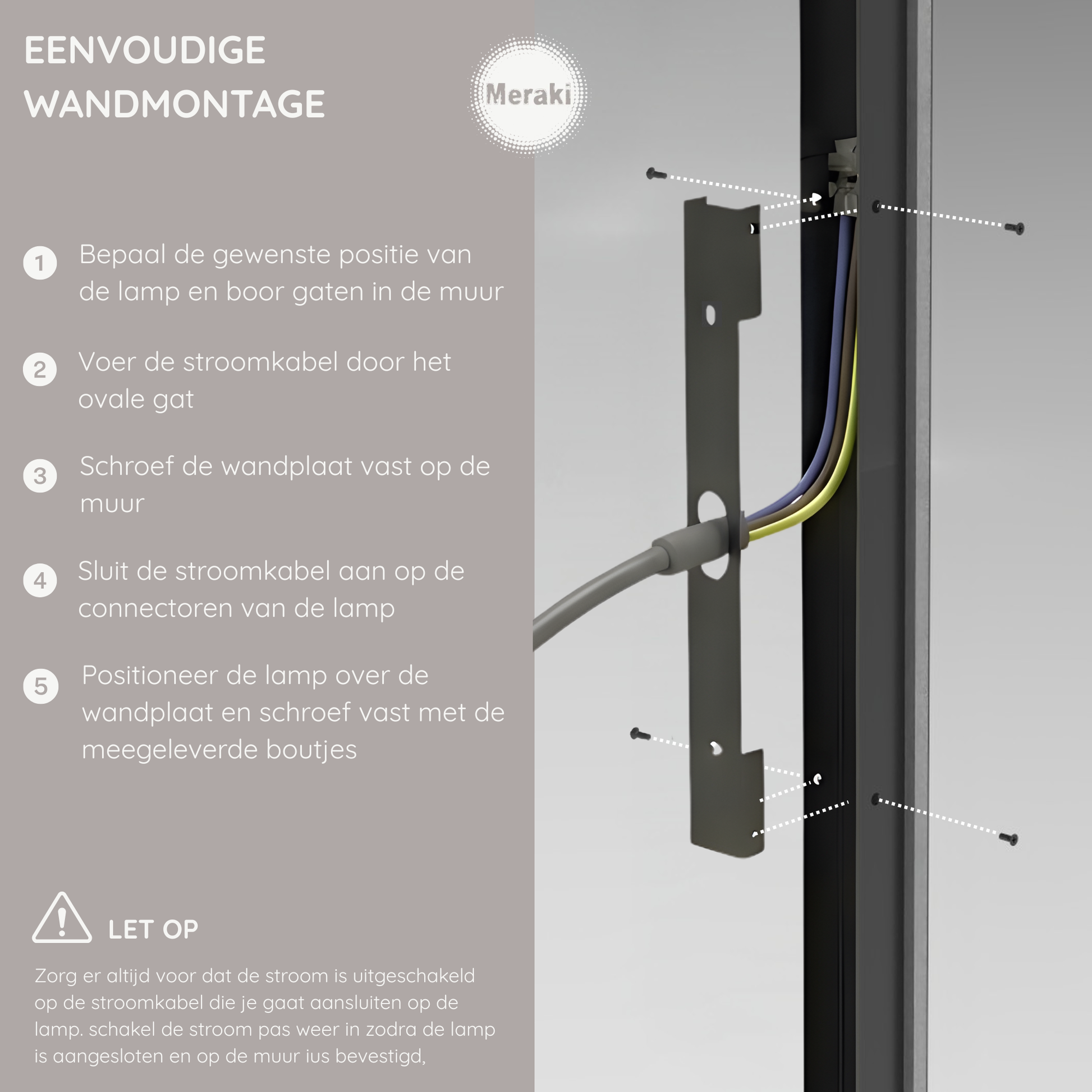 EENVOUDIGE WANDMONTAGE

Meraki

1 Bepaal de gewenste positie van de lamp en boor gaten in de muur

2 Voer de stroomkabel door het ovale gat

3 Schroef de wandplaat vast op de muur

4 Sluit de stroomkabel aan op de connectoren van de lamp

5 Positioneer de lamp over de wandplaat en schroef vast met de meegeleverde boutjes

LET OP

Zorg er altijd voor dat de stroom is uitgeschakeld op de stroomkabel die je gaat aansluiten op de lamp. schakel de stroom pas weer in zodra de lamp is aangesloten en op de muur ius bevestigd,