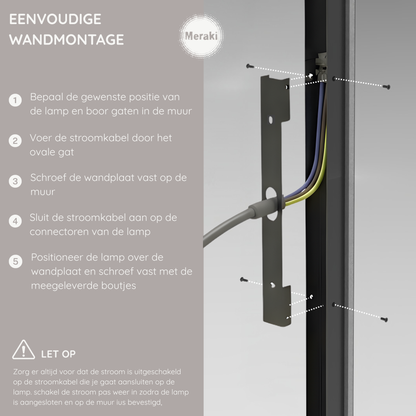 EENVOUDIGE WANDMONTAGE

Meraki

1 Bepaal de gewenste positie van de lamp en boor gaten in de muur

2 Voer de stroomkabel door het ovale gat

3 Schroef de wandplaat vast op de muur

4 Sluit de stroomkabel aan op de connectoren van de lamp

5 Positioneer de lamp over de wandplaat en schroef vast met de meegeleverde boutjes

LET OP

Zorg er altijd voor dat de stroom is uitgeschakeld op de stroomkabel die je gaat aansluiten op de lamp. schakel de stroom pas weer in zodra de lamp is aangesloten en op de muur ius bevestigd,